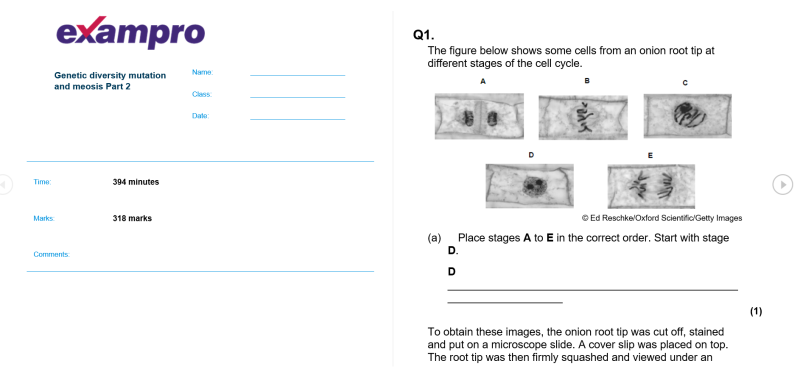 exampro

Genetic diversity mutation and meosis Part 2

Name:

Class:

Date:

Time: 394 minutes

Marks: 318 marks

Comments:

Q1.

The figure below shows some cells from an onion root tip at different stages of the cell cycle.

A B C

D E

© Ed Reschke/Oxford Scientific/Getty Images

(a) Place stages **A** to **E** in the correct order. Start with stage **D**.

**D**

(1)

To obtain these images, the onion root tip was cut off, stained and put on a microscope slide. A cover slip was placed on top. The root tip was then firmly squashed and viewed under an